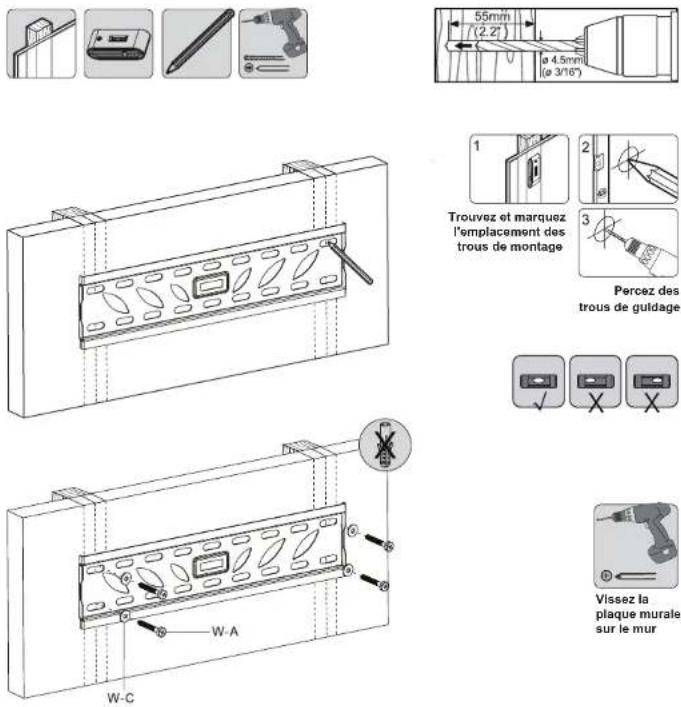 55mm
(2.2")
ø 4.5mm
(ø 3/16")

1
2
3
Trouvez et marquez l'emplacement des trous de montage

Percez des trous de guidage

Vissez la plaque murale sur le mur

W-A
W-C