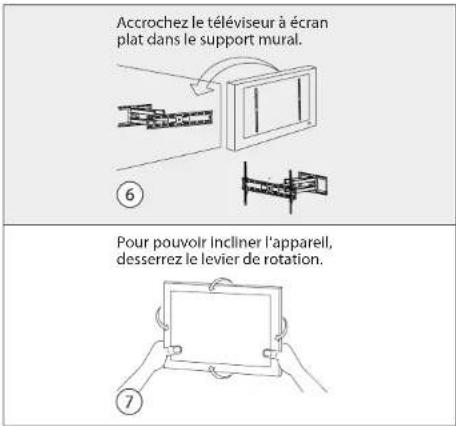 Accrochez le téléviseur à écran plat dans le support mural.

6

Pour pouvoir incliner l'appareil, desserrez le levier de rotation.

7