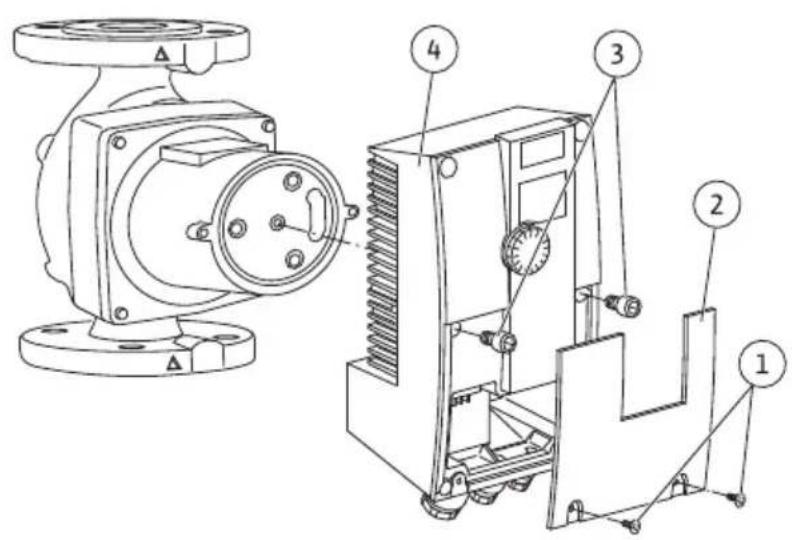 4
3
2
1