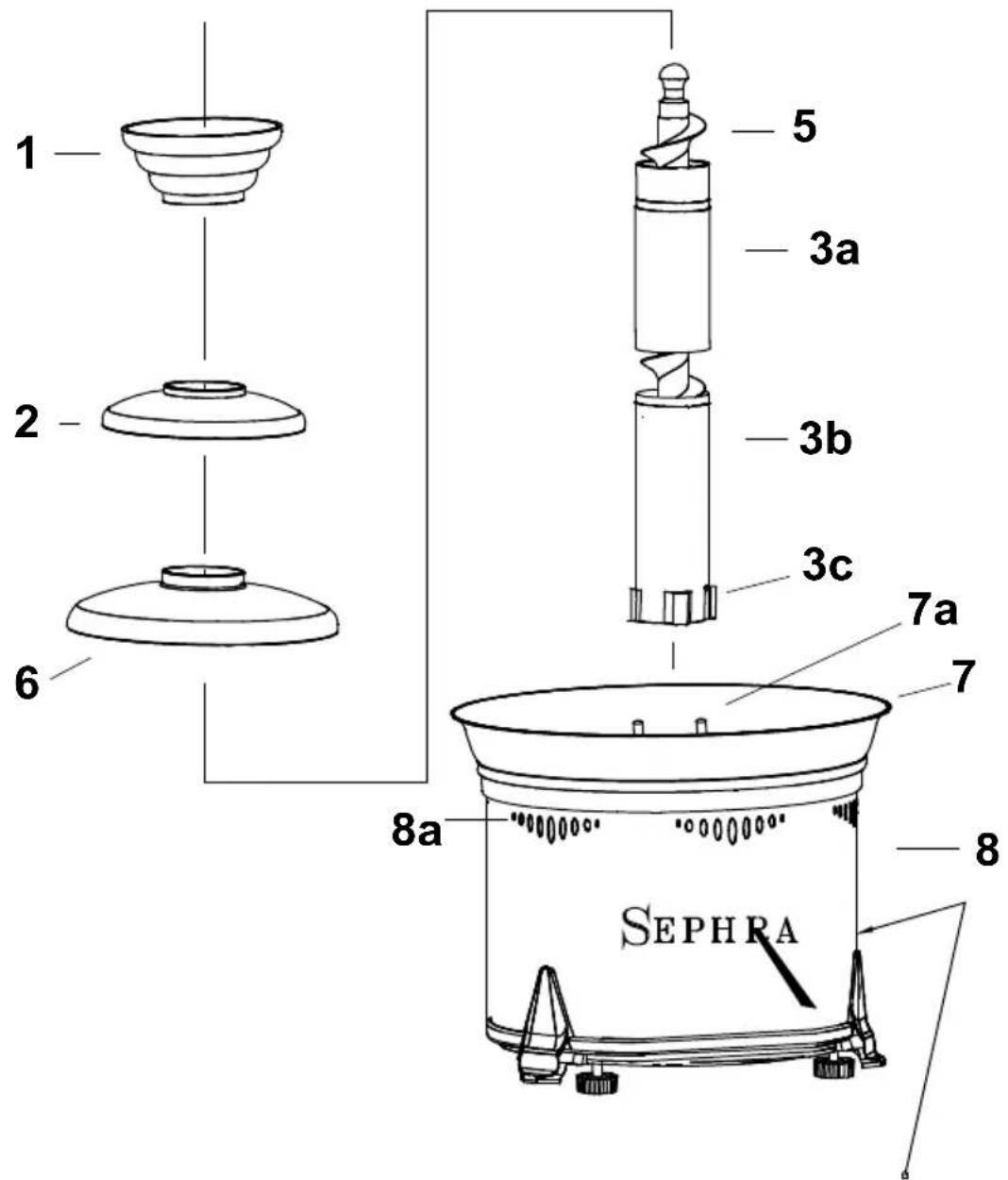 1
2
6
5
3a
3b
3c
7a
7
8a
8
SEPHRA