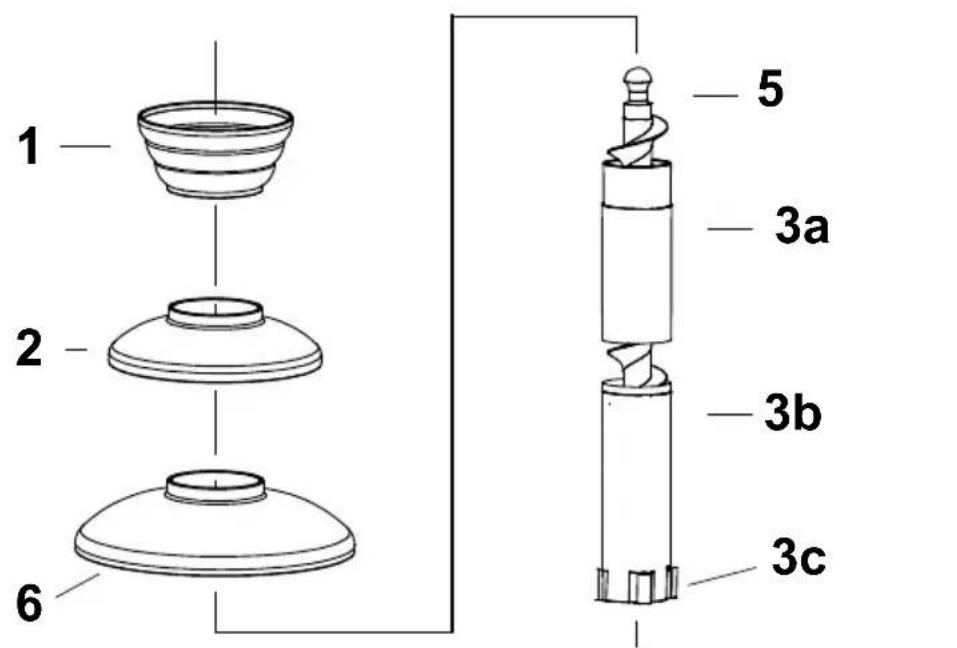 1
2
6
5
3a
3b
3c