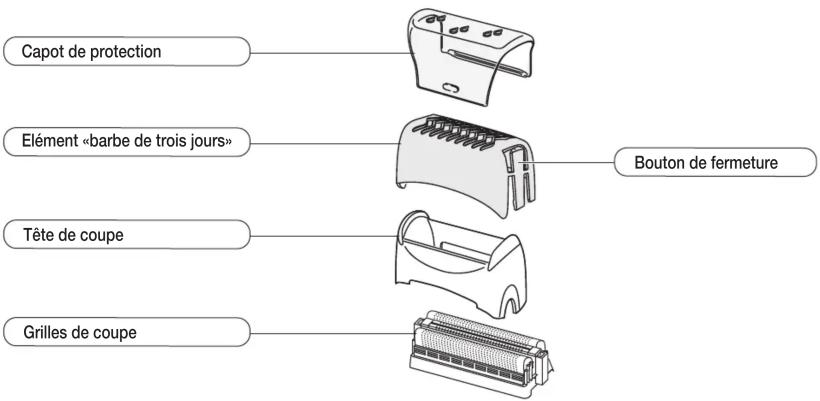 Capot de protection

Elément «barbe de trois jours»

Bouton de fermeture

Tête de coupe

Grilles de coupe