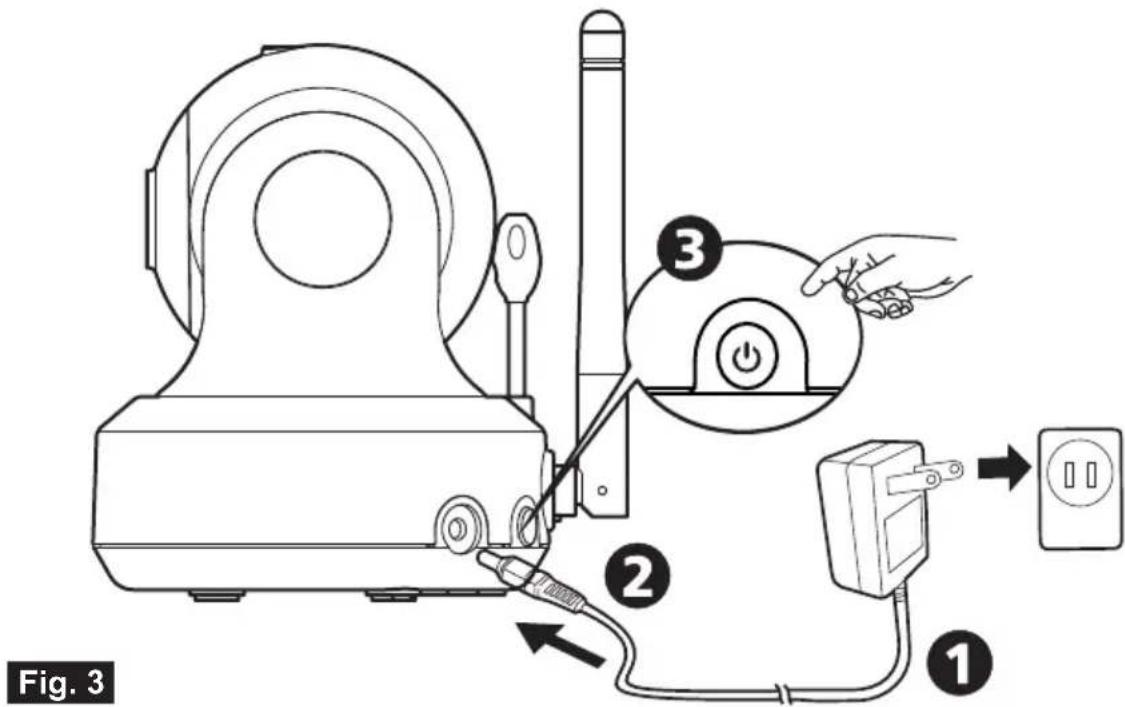 3
2
1
Fig. 3