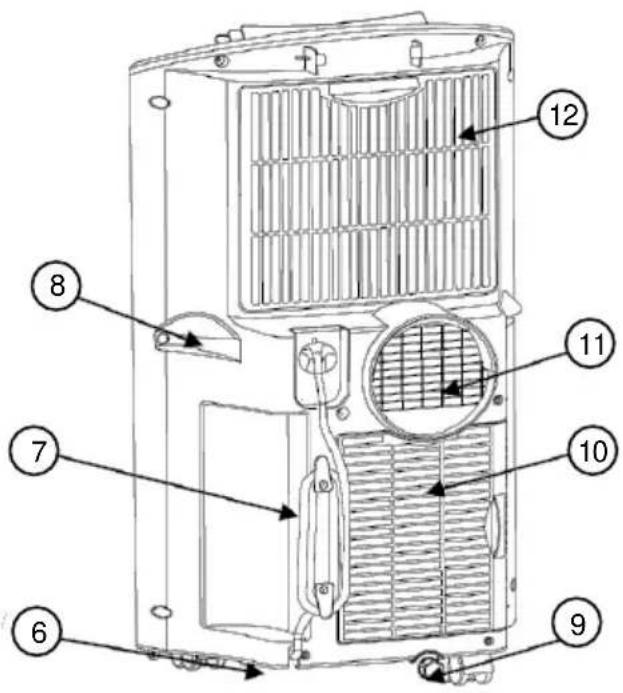 12
8
11
7
10
6
9