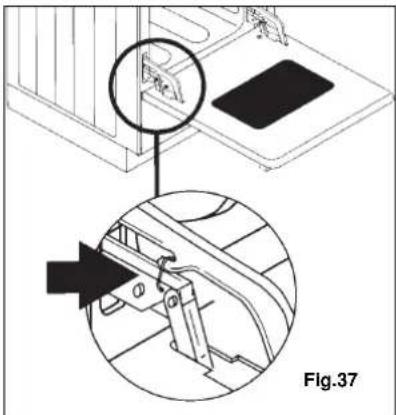 Fig.37