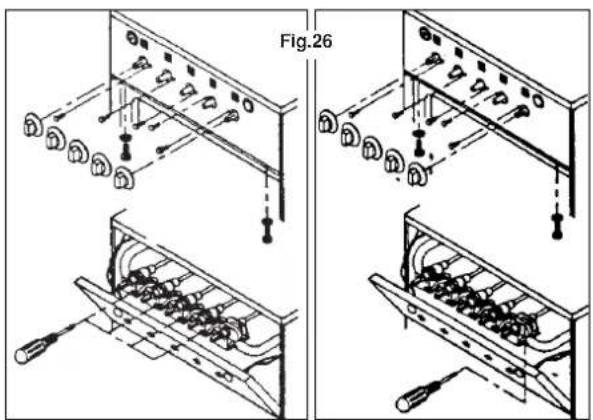 Fig.26