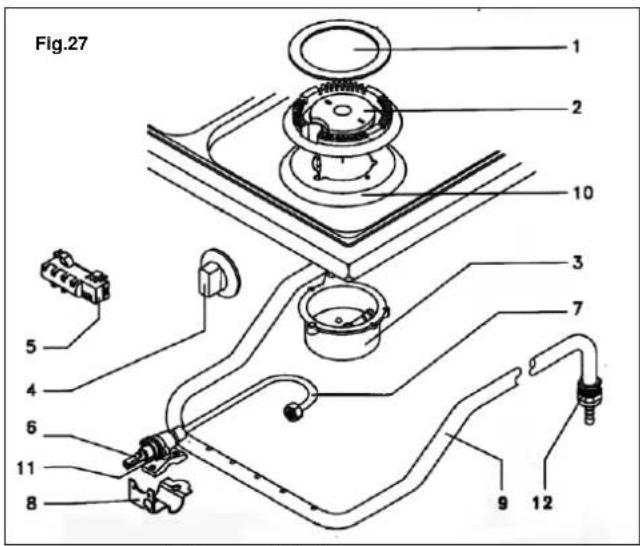 Fig.27

1
2
10
3
7
5
4
6
11
8
9
12