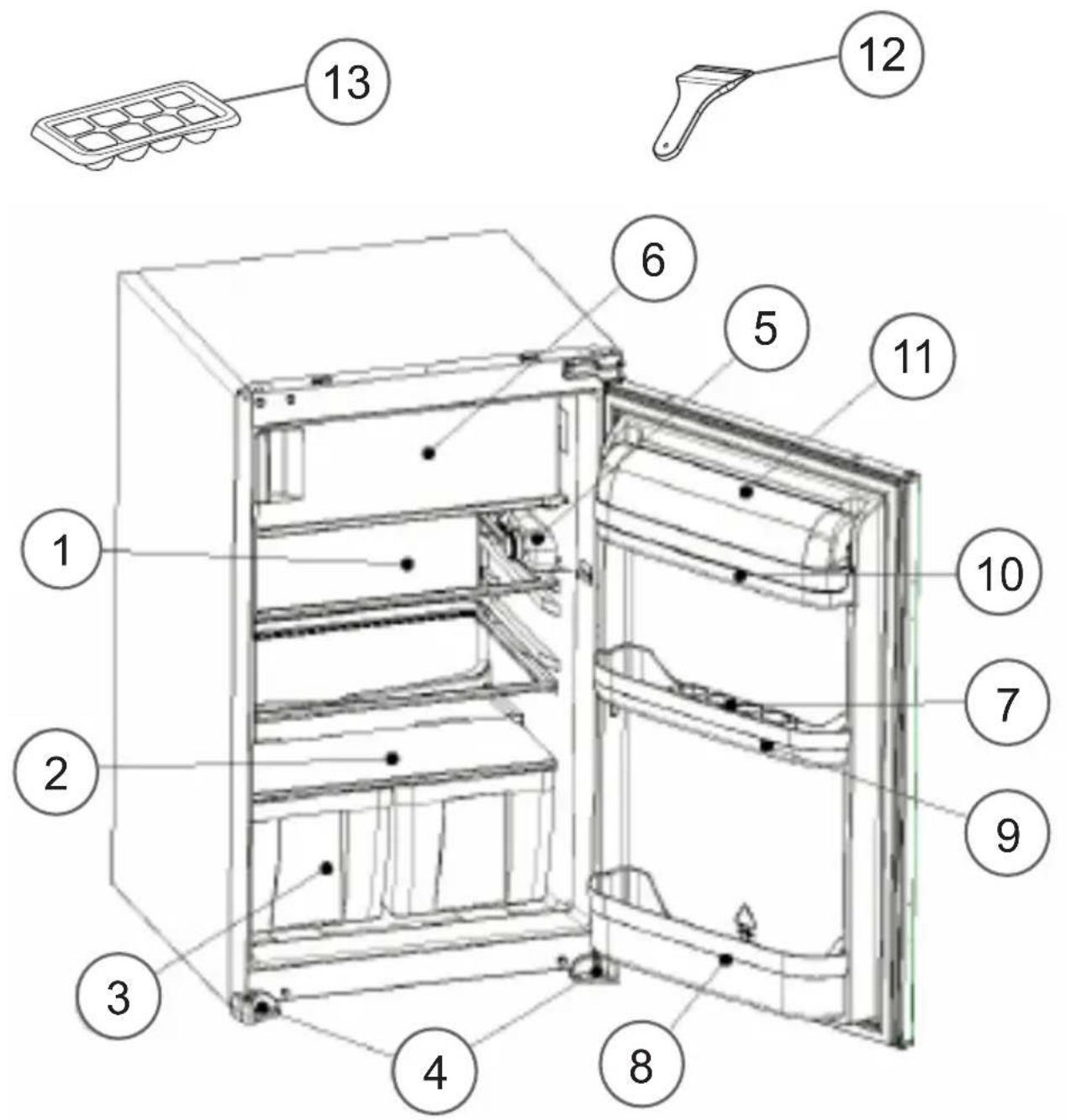 13
12
6
5
11
1
10
7
2
9
3
4
8