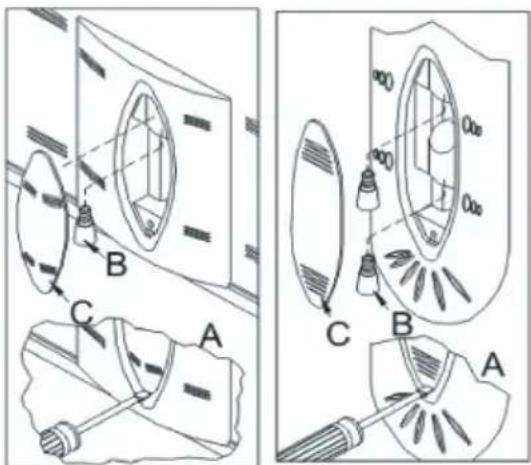 B
C
A
C
B
A