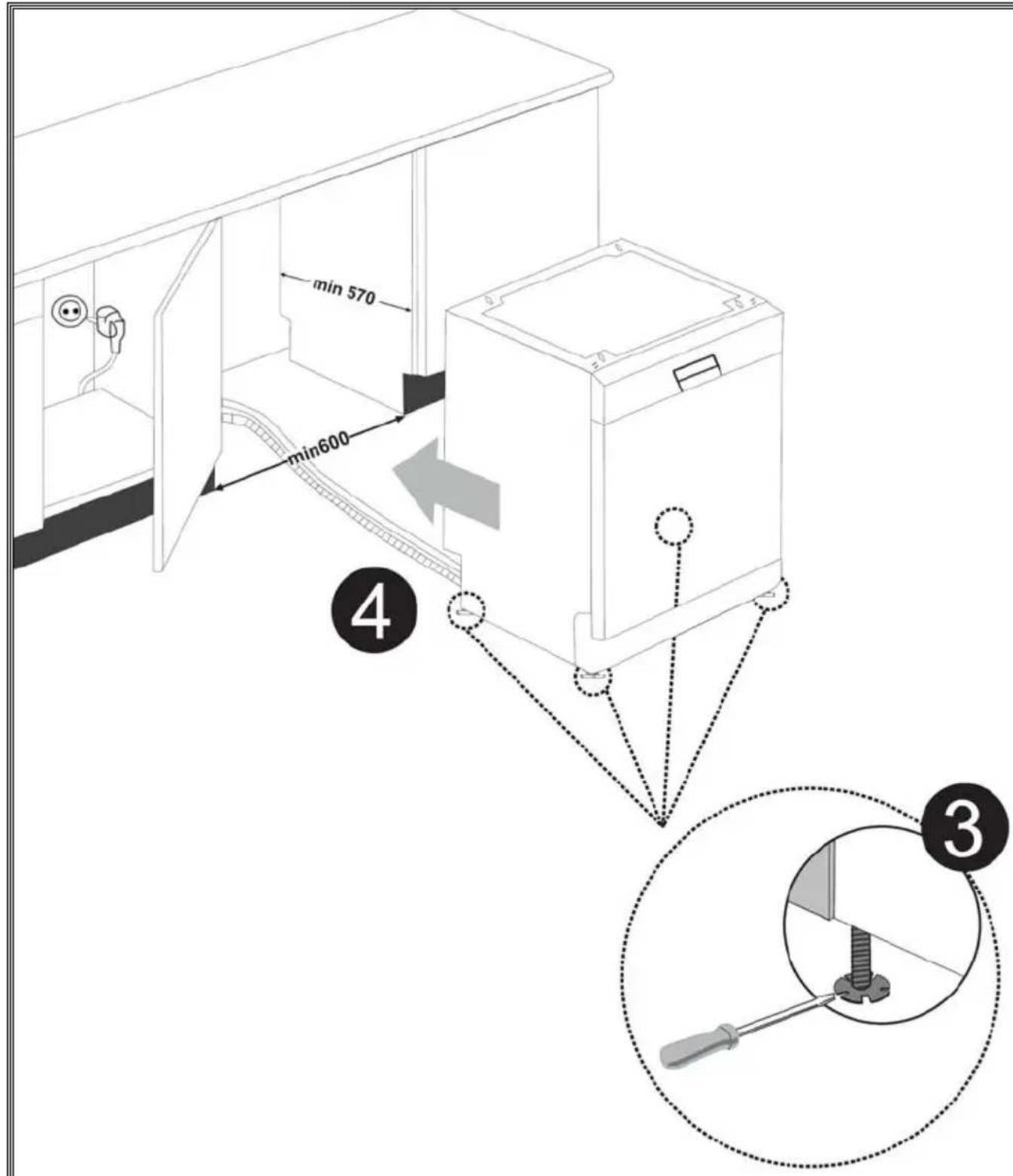 min 570

min600

4

3