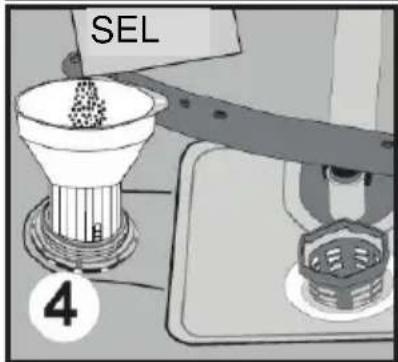 SEL

4