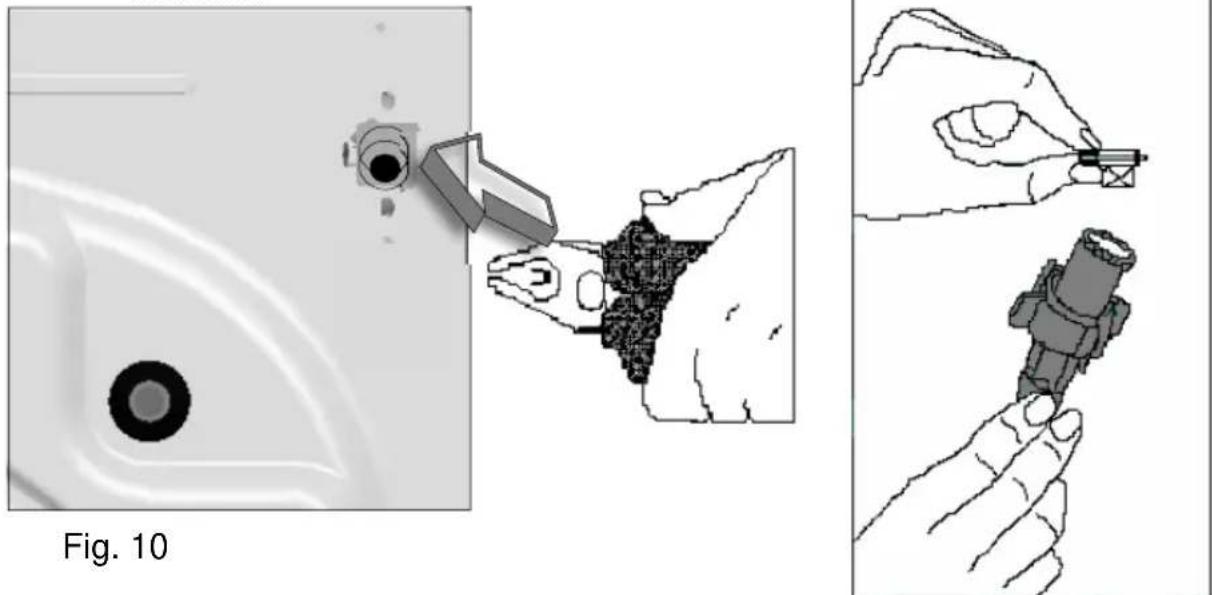 Fig. 10