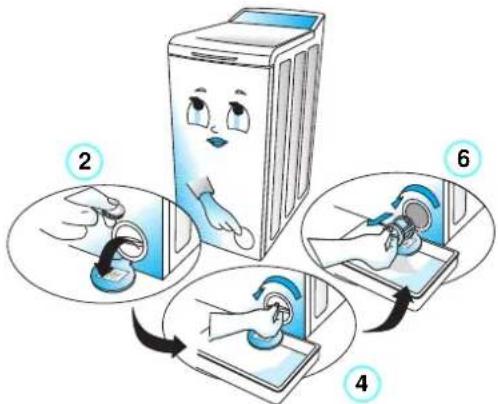 2

6

4