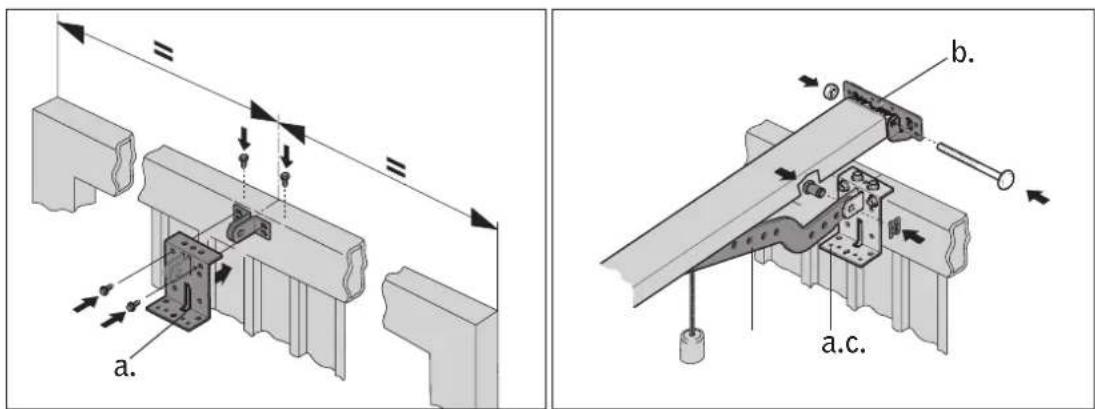 =
=
a.

b.
a.c.