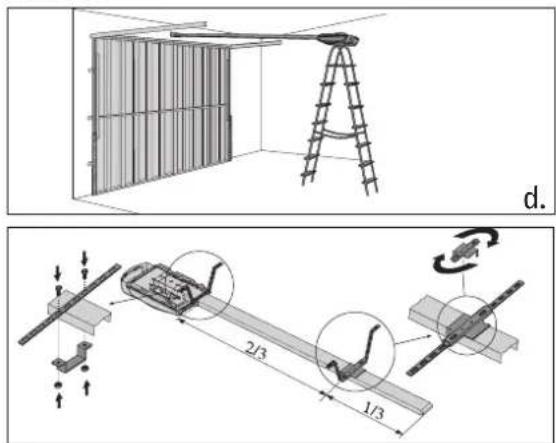 d.

2/3

1/3