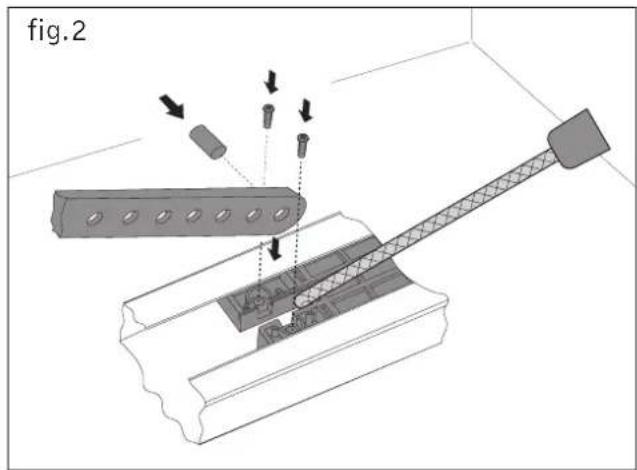 fig.2