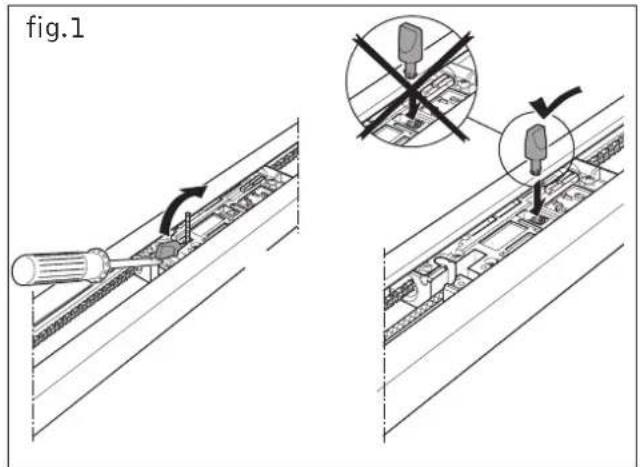 fig.1