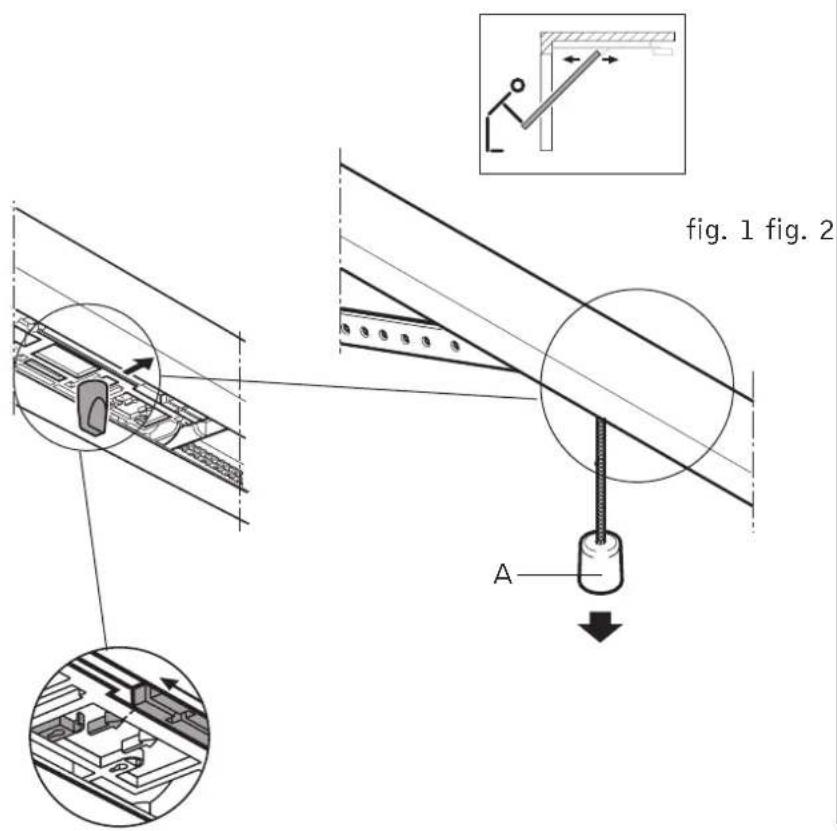 fig. 1 fig. 2

A