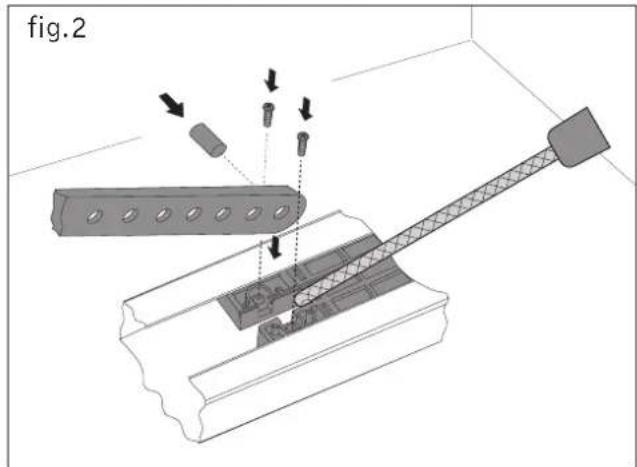 fig.2