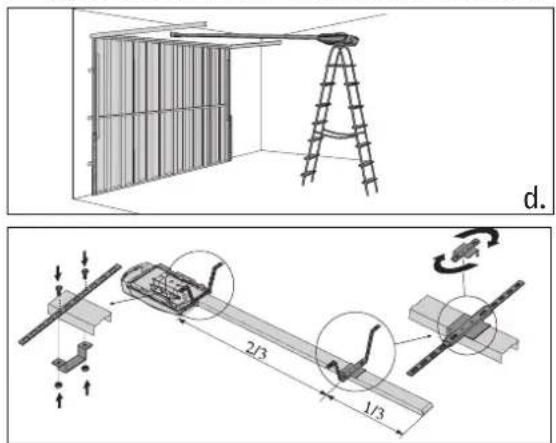 d.

2/3

1/3