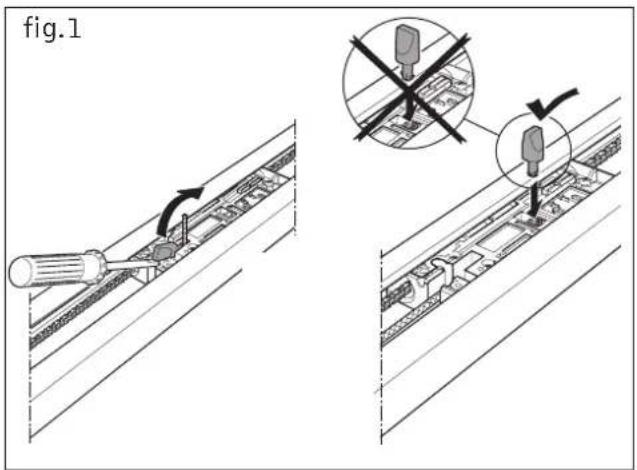 fig.1