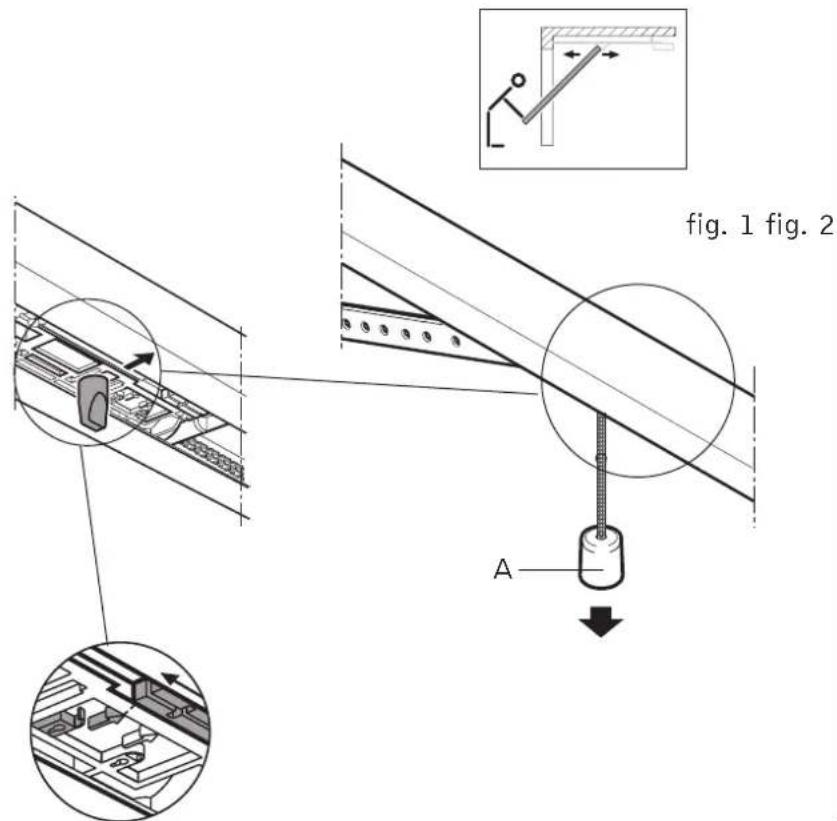 fig. 1 fig. 2

A