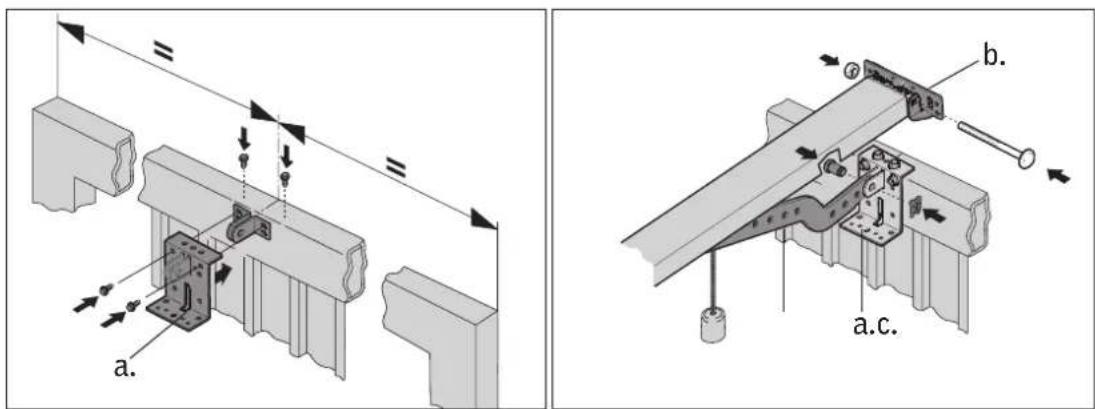 =

=

a.

b.

a.c.