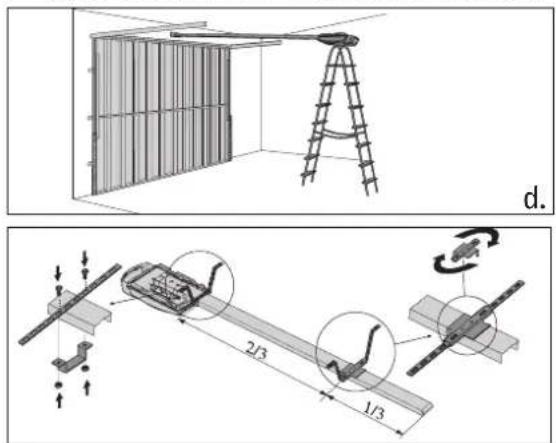 d.

2/3

1/3