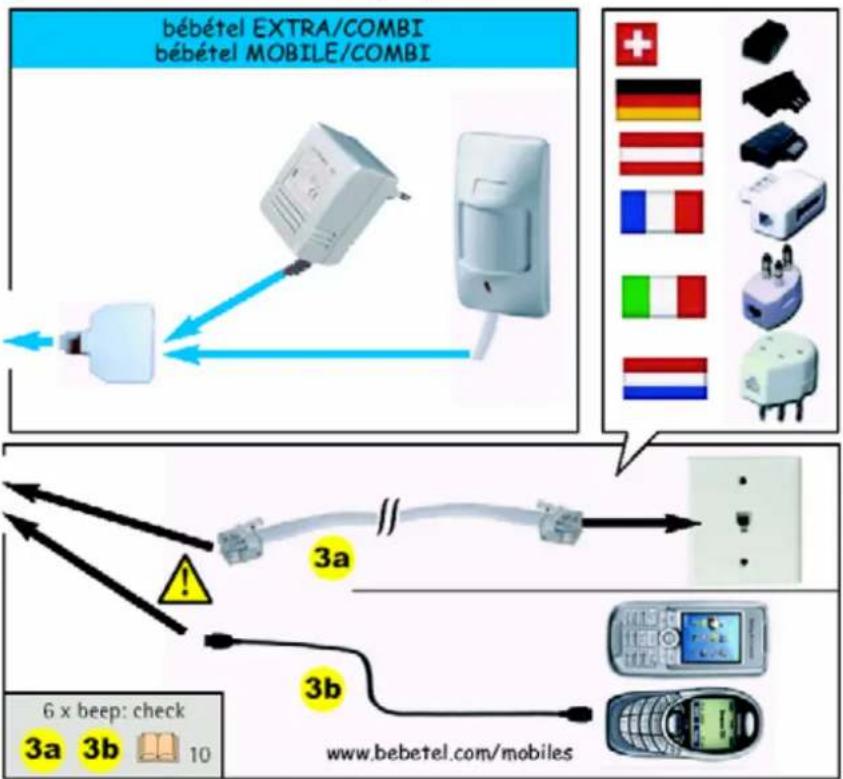 bébétel EXTRA/COMBI
bébétel MOBILE/COMBI

3a

3b

6 x beep: check
3a 3b 10

www.bebetel.com/mobiles