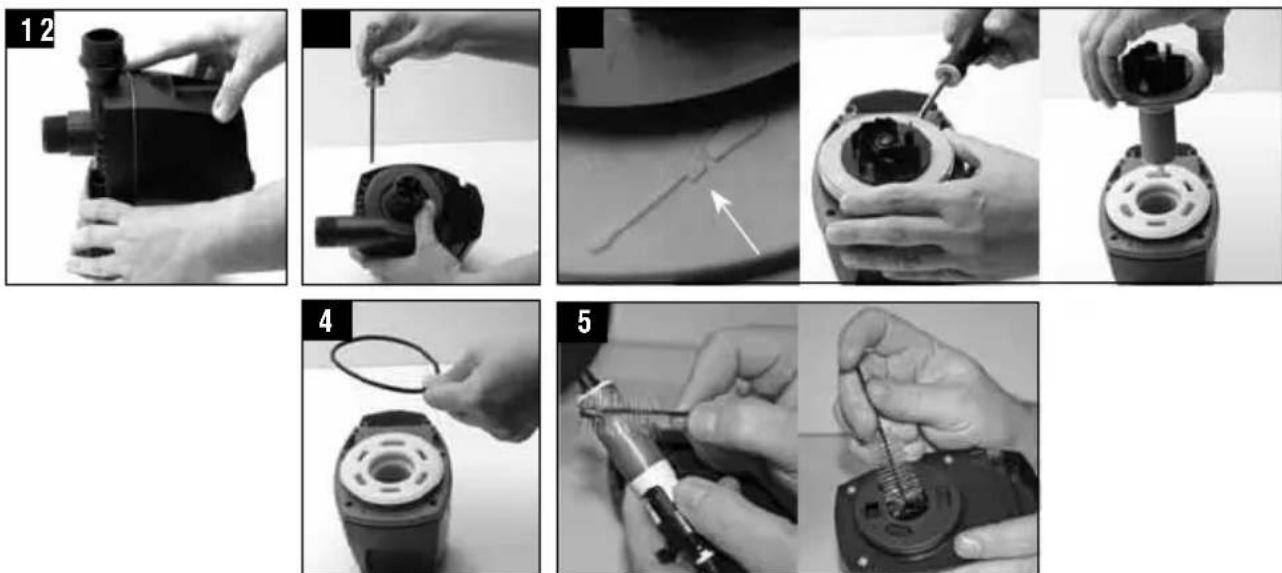 1 2

4

5