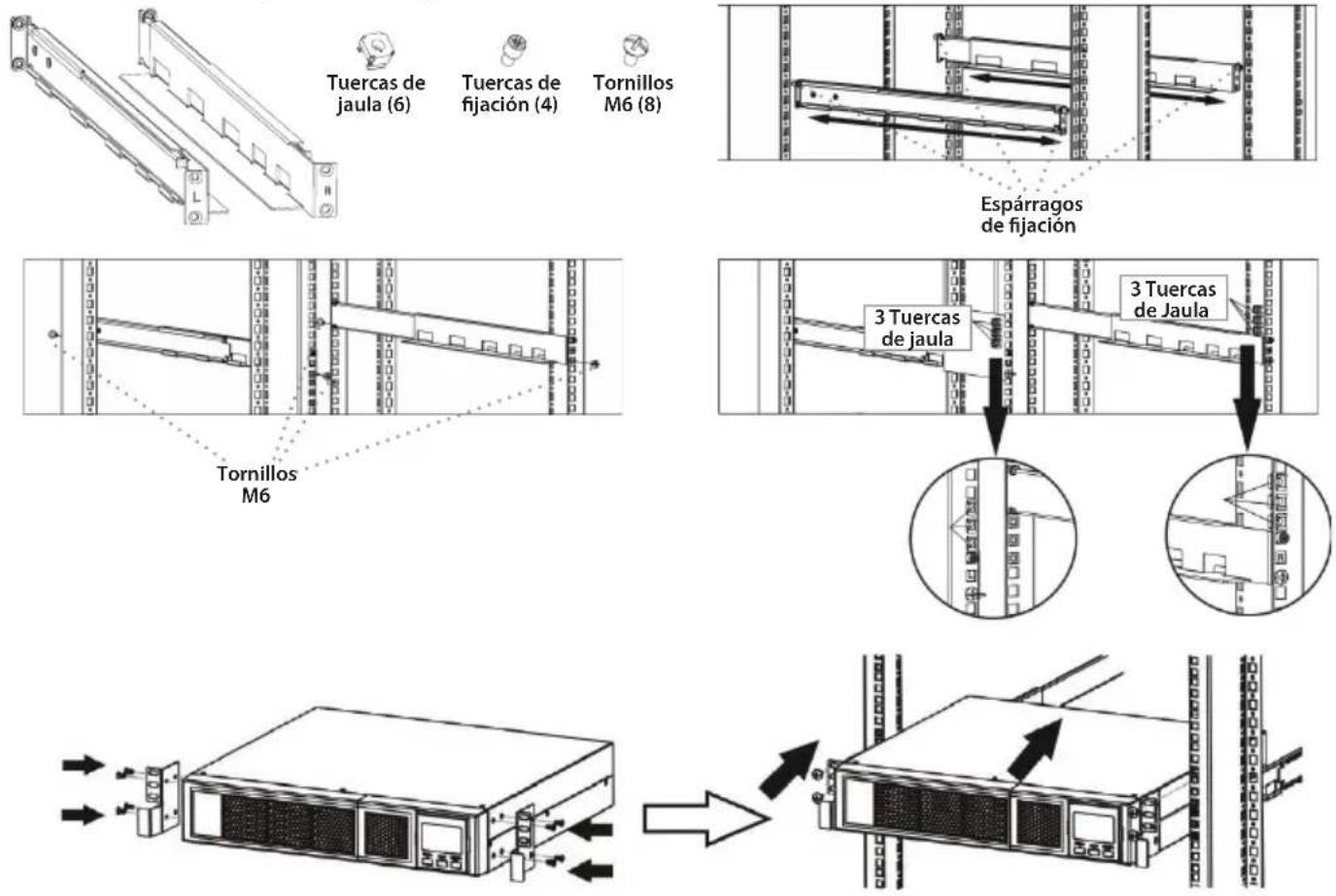 L

R

Tuercas de jaula (6)

Tuercas de fijación (4)

Tornillos M6 (8)

Espárragos de fijación

Tornillos M6

3 Tuercas de jaula

3 Tuercas de Jaula