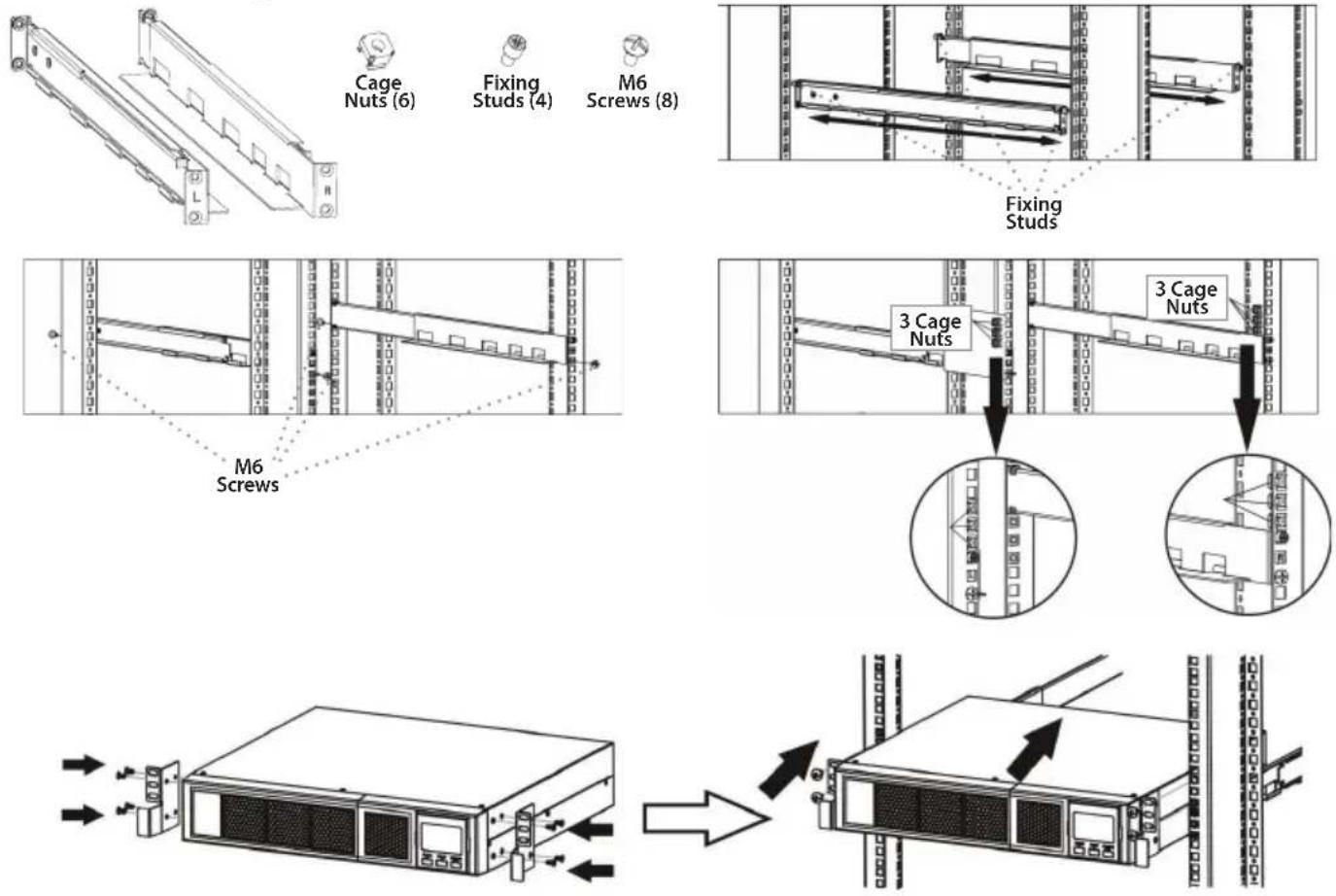 L
R

Cage Nuts (6)

Fixing Studs (4)

M6 Screws (8)

Fixing Studs

M6 Screws

3 Cage Nuts

3 Cage Nuts