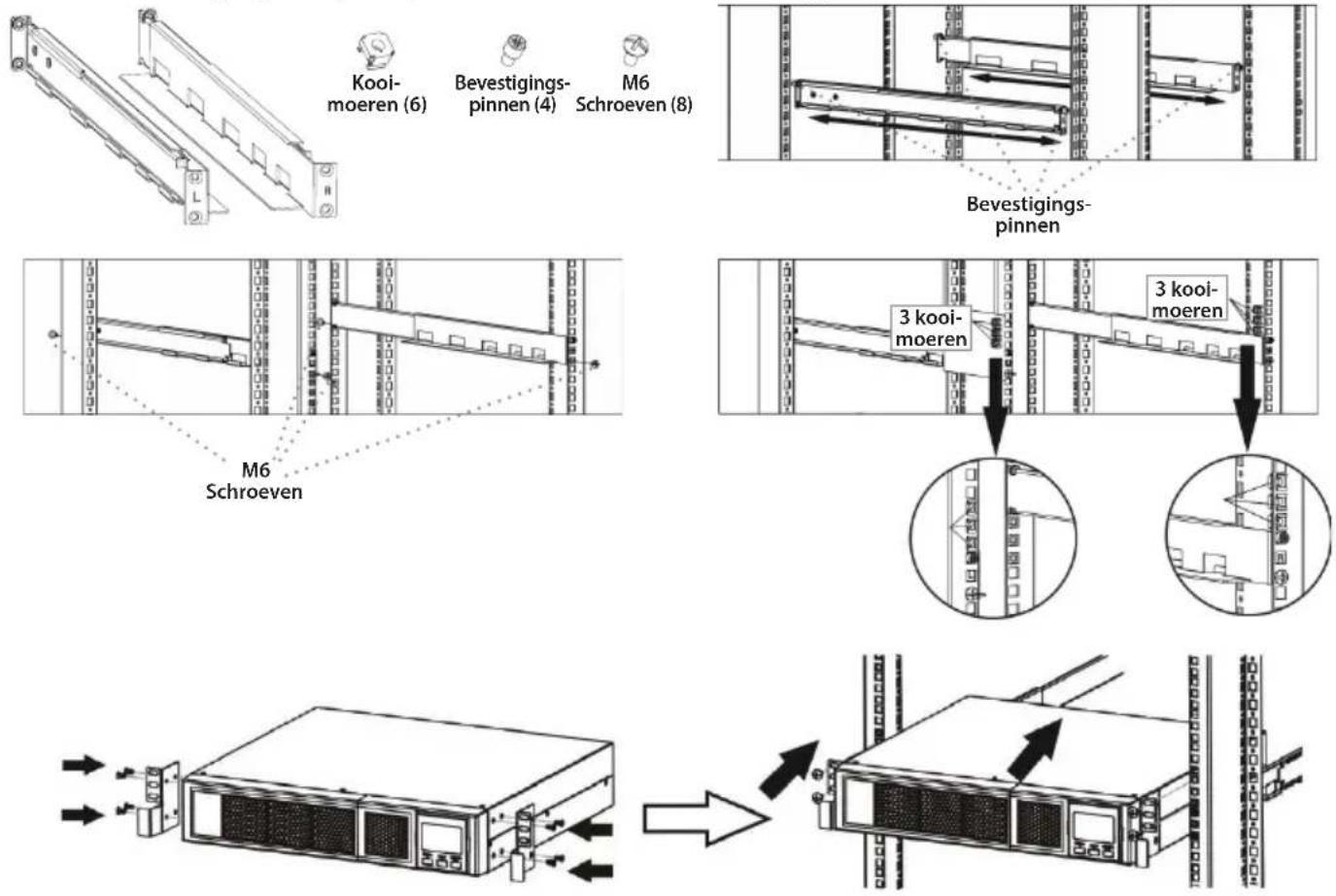 L

R

Kooimoeren (6)

Bevestigingspinnen (4)

M6 Schroeven (8)

Bevestigingspinnen

M6 Schroeven

3 kooimoeren

3 kooimoeren