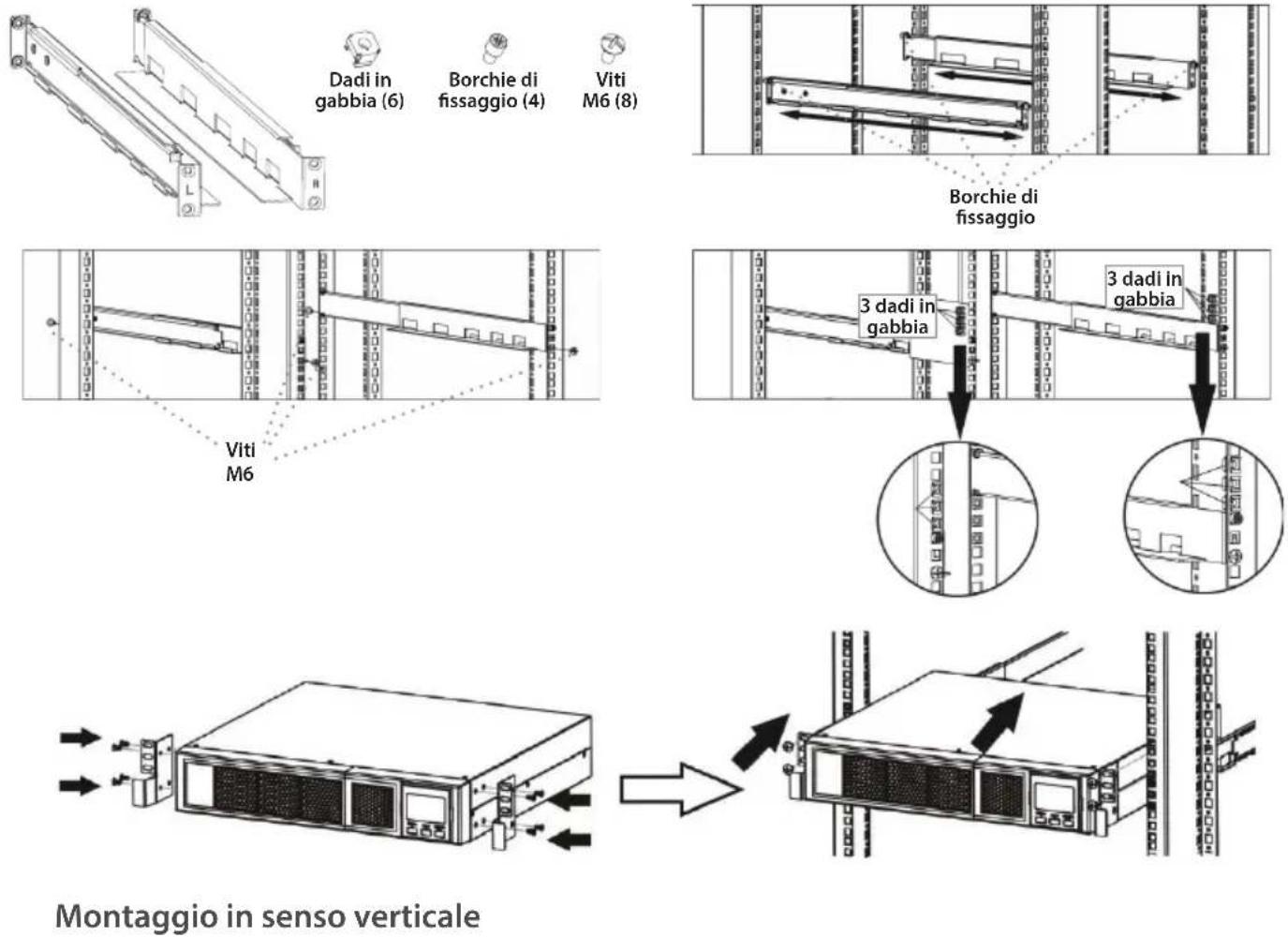 L
R

Dadi in gabbia (6)

Borchie di fissaggio (4)

Viti M6 (8)

Borchie di fissaggio

Viti M6

3 dadi in gabbia

3 dadi in gabbia

Montaggio in senso verticale