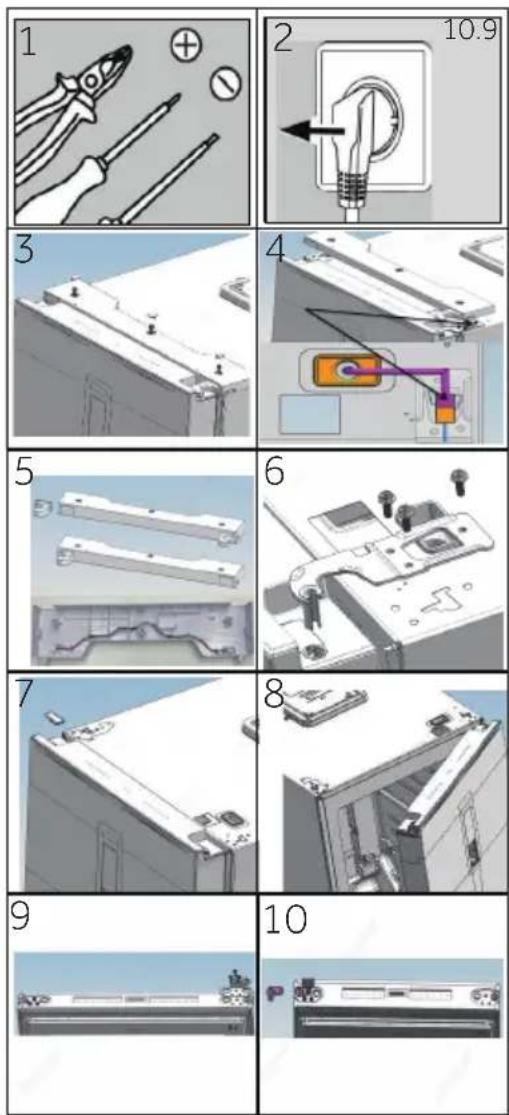 1

2 10.9

3

4

5

6

7

8

9

10