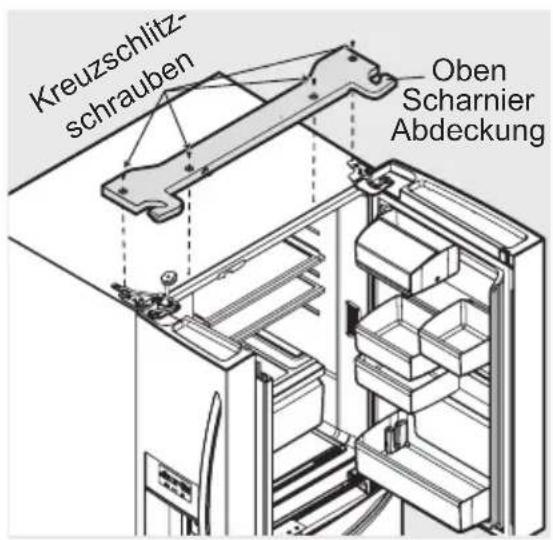 Kreuzschlitzschrauben

Oben Scharnier Abdeckung