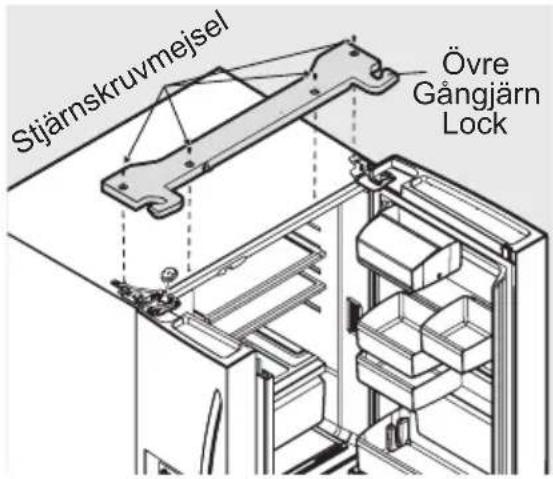 Stjärnskruvmejsel

Övre
Gångjärn
Lock