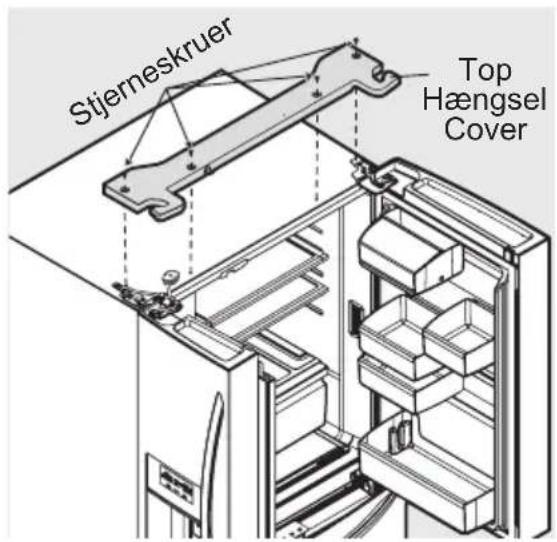 Stjerneskruer

Top Hængsel Cover