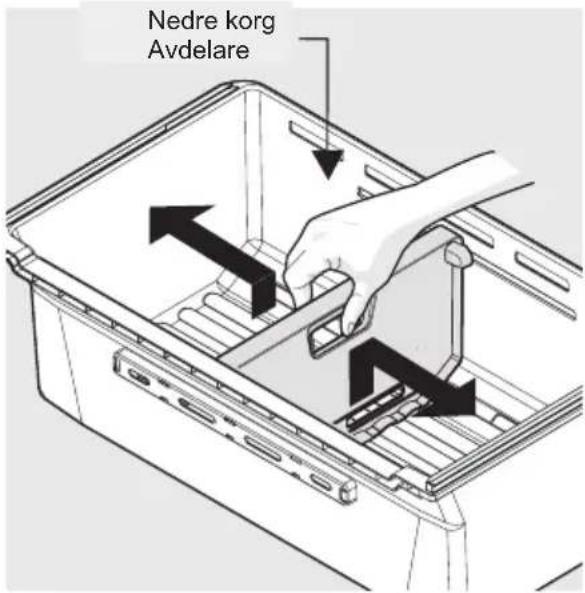 Nedre korg
Avdelare