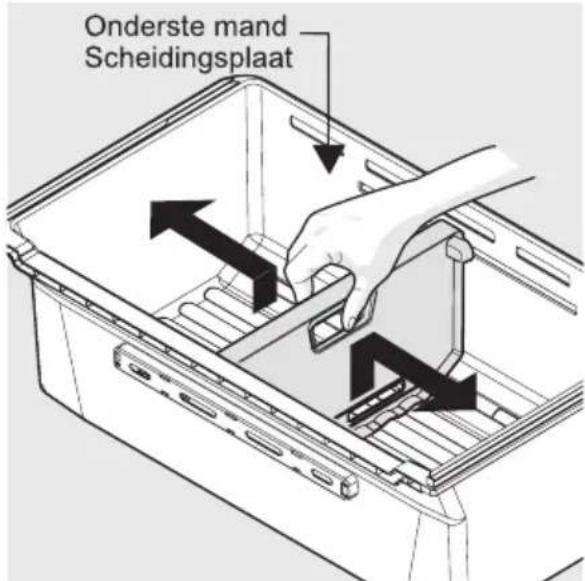 Onderste mand
Scheidingsplaat