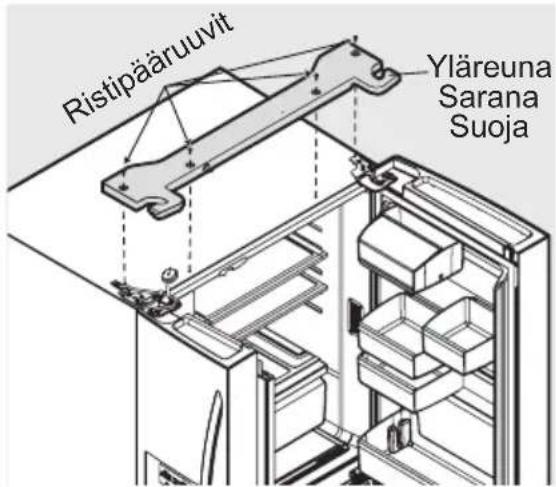 Ristipääruuvit

Yläreuna
Sarana
Suoja