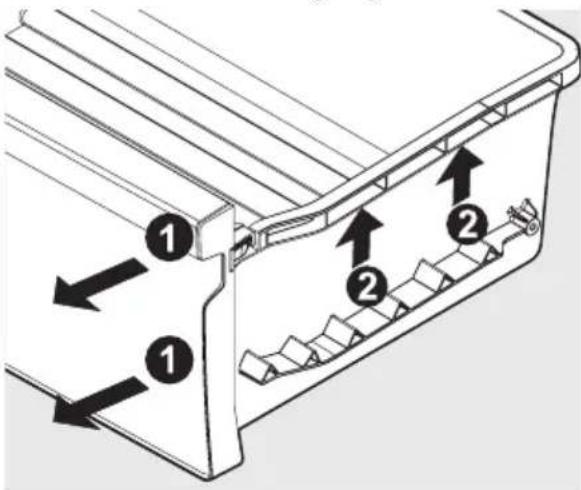 1
1
2
2