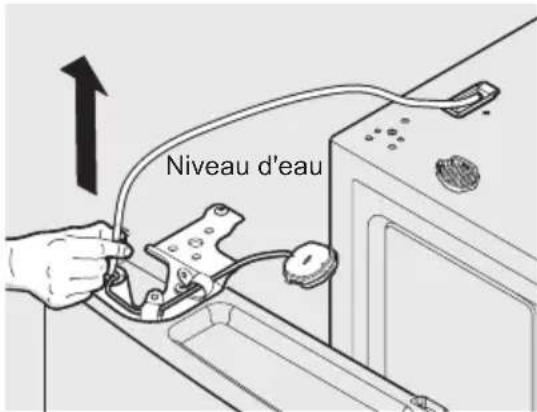 Niveau d'eau