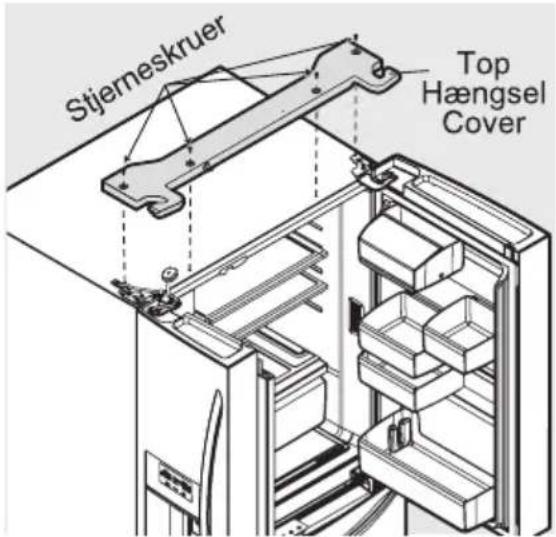 Stjerneskruer

Top Hængsel Cover