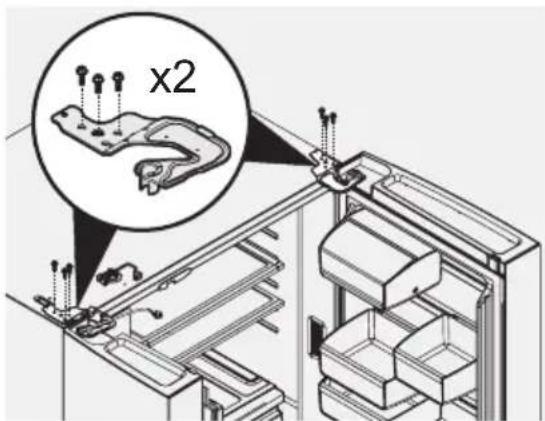 x2