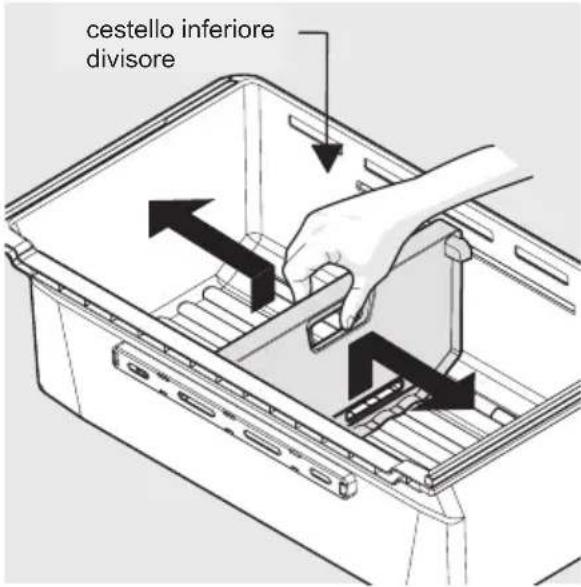 cestello inferiore
divisore