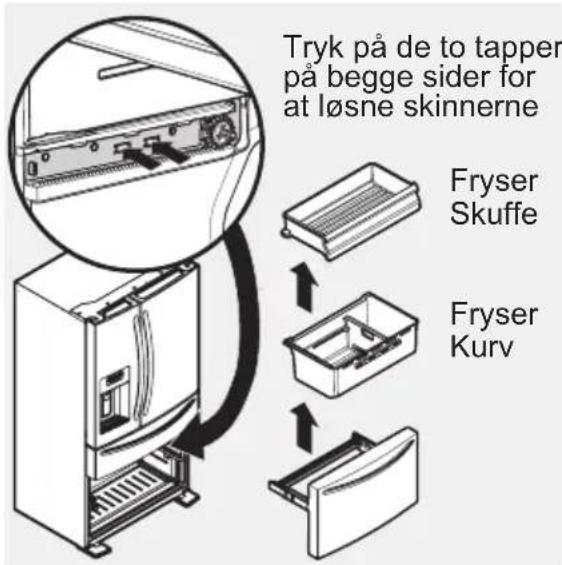 Tryk på de to tapper på begge sider for at løsne skinnerne

Fryser
Skuffe

Fryser
Kurv