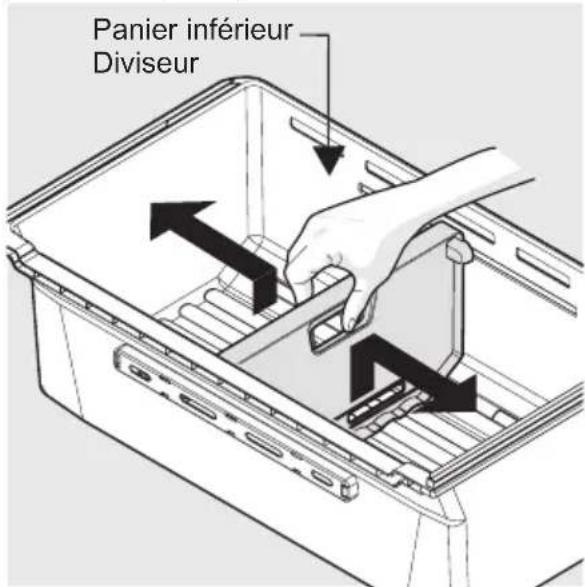 Panier inférieur
Diviseur