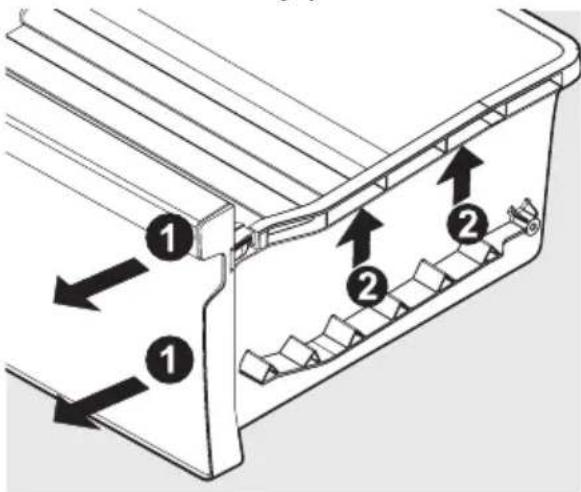 1
1
2
2