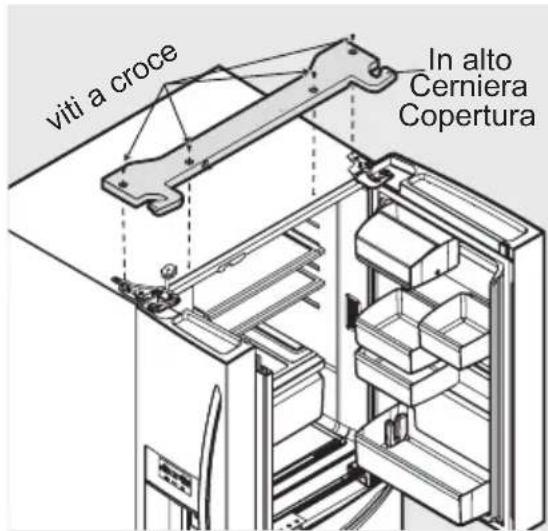 viti a croce

In alto
Cerniera
Copertura